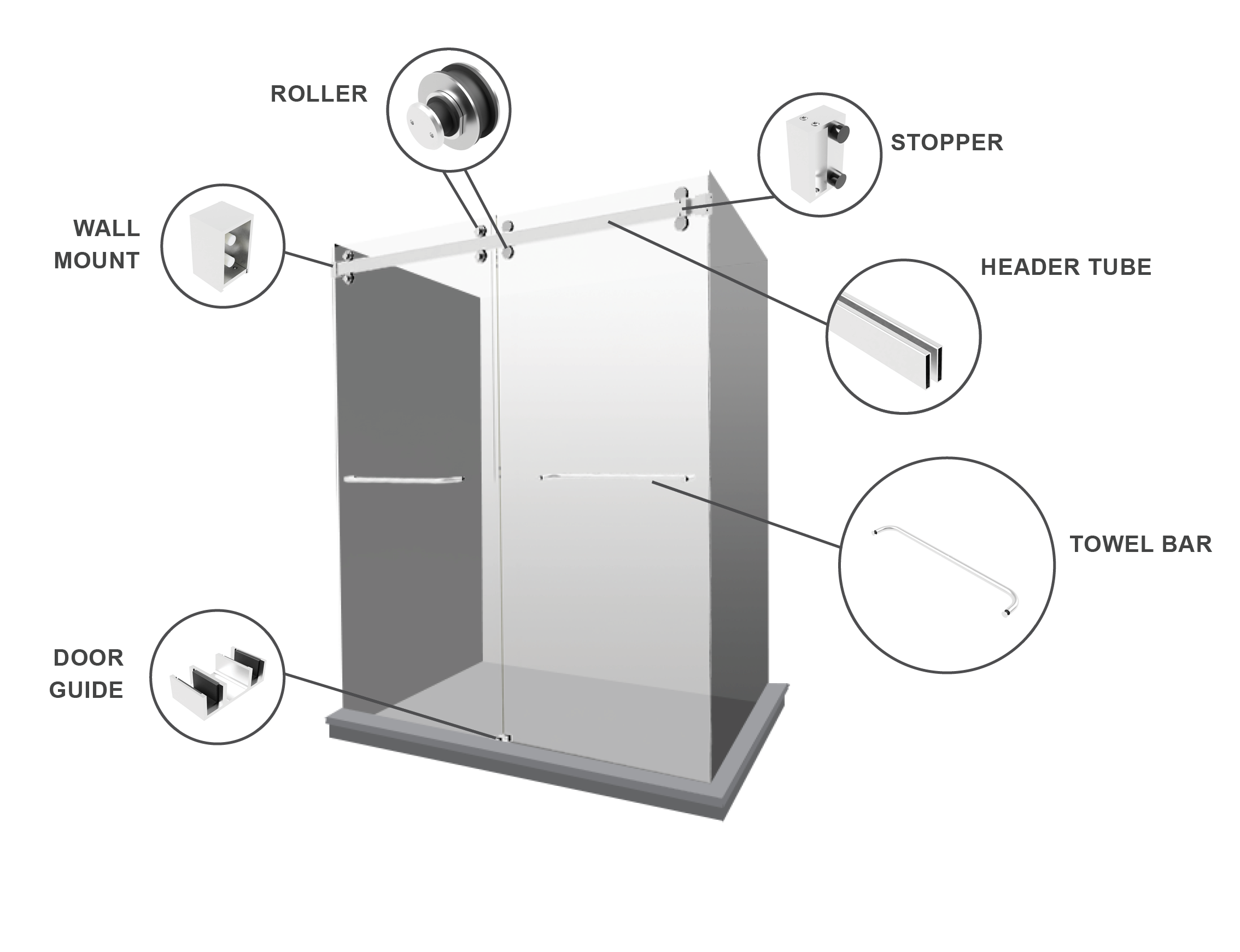 ROLLER

STOPPER

WALL MOUNT

HEADER TUBE

TOWEL BAR

DOOR GUIDE